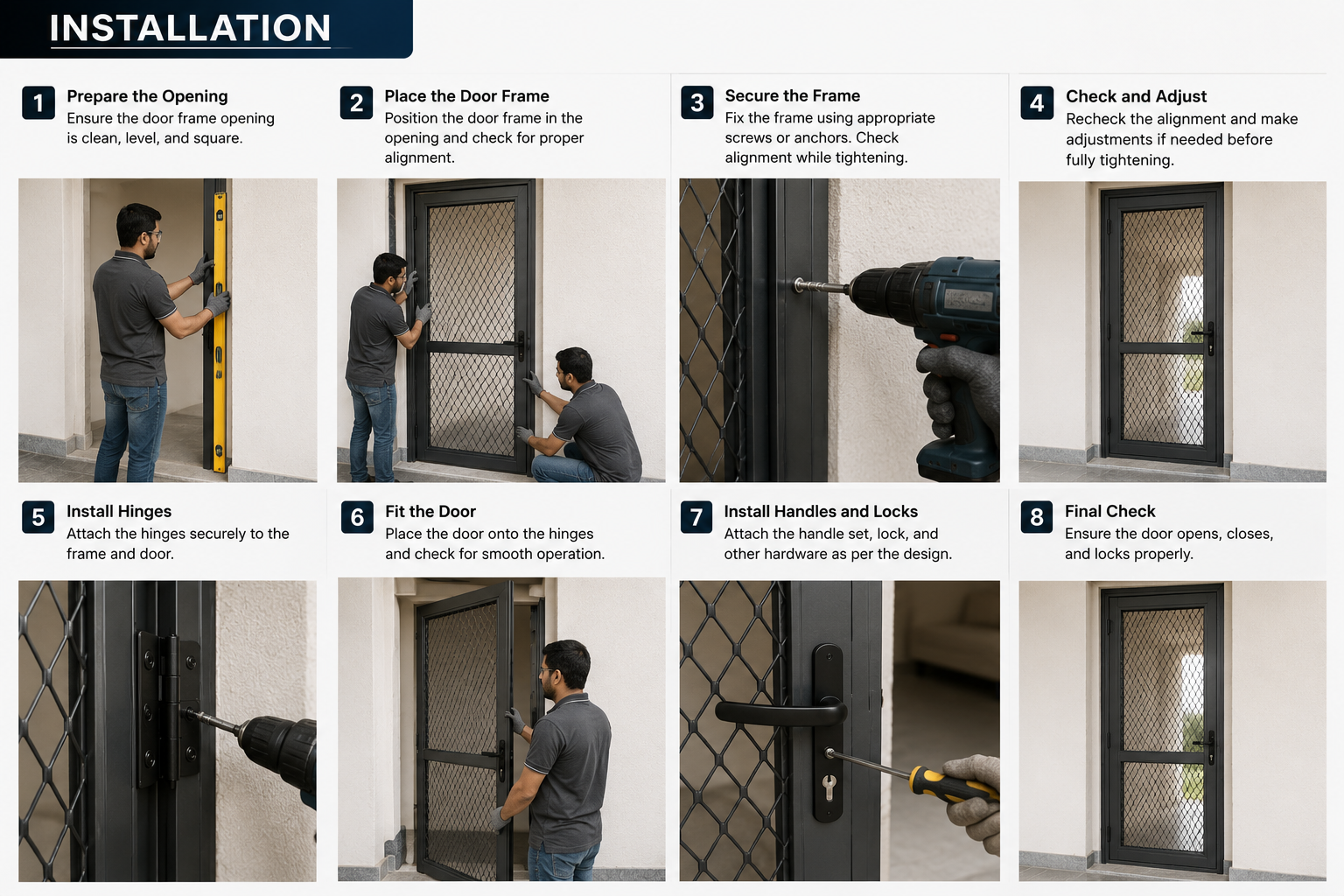 INSTALLATION

1 Prepare the Opening
Ensure the door frame opening is clean, level, and square.

2 Place the Door Frame
Position the door frame in the opening and check for proper alignment.

3 Secure the Frame
Fix the frame using appropriate screws or anchors. Check alignment while tightening.

4 Check and Adjust
Recheck the alignment and make adjustments if needed before fully tightening.

5 Install Hinges
Attach the hinges securely to the frame and door.

6 Fit the Door
Place the door onto the hinges and check for smooth operation.

7 Install Handles and Locks
Attach the handle set, lock, and other hardware as per the design.

8 Final Check
Ensure the door opens, closes, and locks properly.