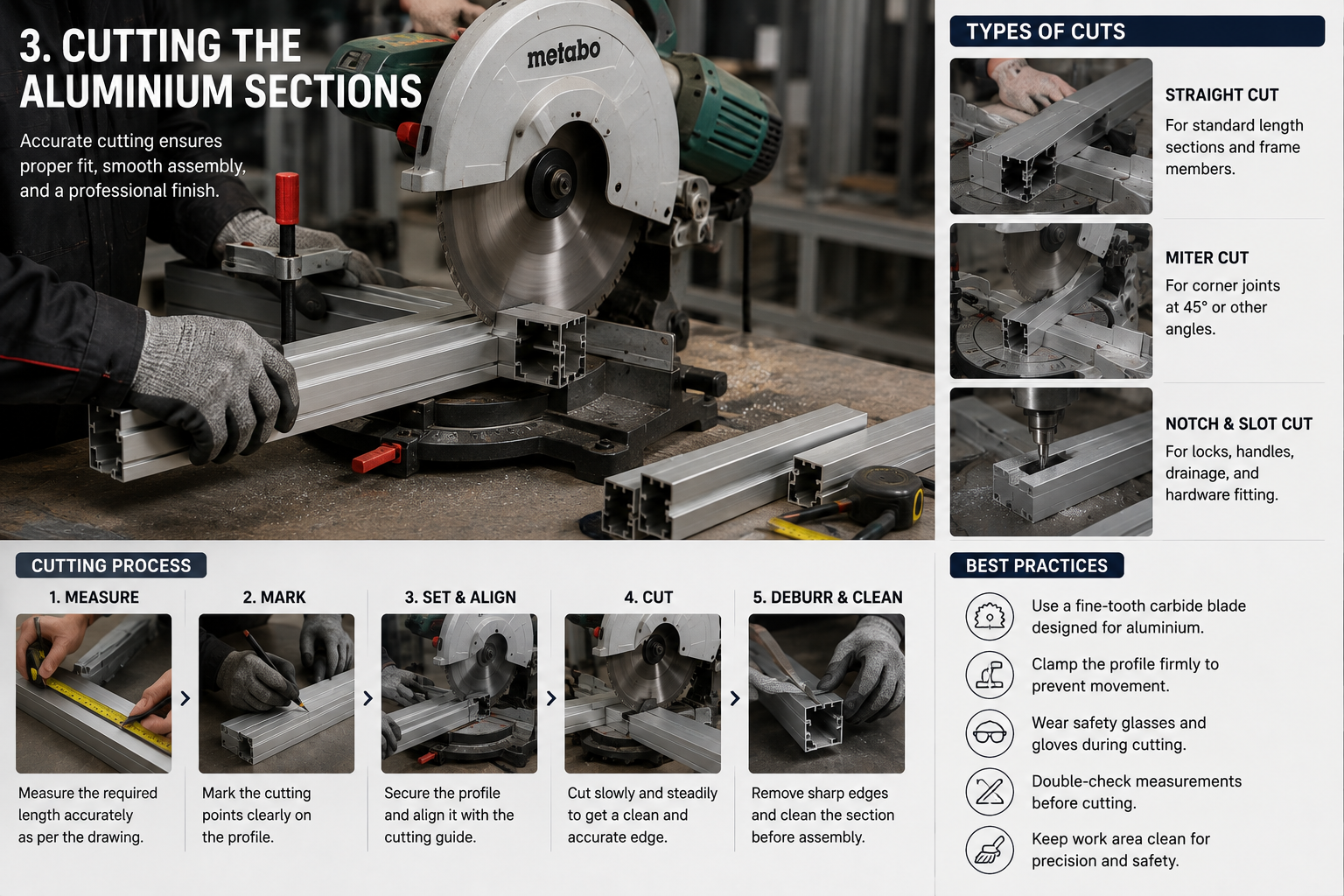 3. CUTTING THE ALUMINIUM SECTIONS

Accurate cutting ensures proper fit, smooth assembly, and a professional finish.

metabo

TYPES OF CUTS

STRAIGHT CUT
For standard length sections and frame members.

MITER CUT
For corner joints at 45° or other angles.

NOTCH & SLOT CUT
For locks, handles, drainage, and hardware fitting.

CUTTING PROCESS

1. MEASURE
Measure the required length accurately as per the drawing.

2. MARK
Mark the cutting points clearly on the profile.

3. SET & ALIGN
Secure the profile and align it with the cutting guide.

4. CUT
Cut slowly and steadily to get a clean and accurate edge.

5. DEBURR & CLEAN
Remove sharp edges and clean the section before assembly.

BEST PRACTICES

Use a fine-tooth carbide blade designed for aluminium.

Clamp the profile firmly to prevent movement.

Wear safety glasses and gloves during cutting.

Double-check measurements before cutting.

Keep work area clean for precision and safety.