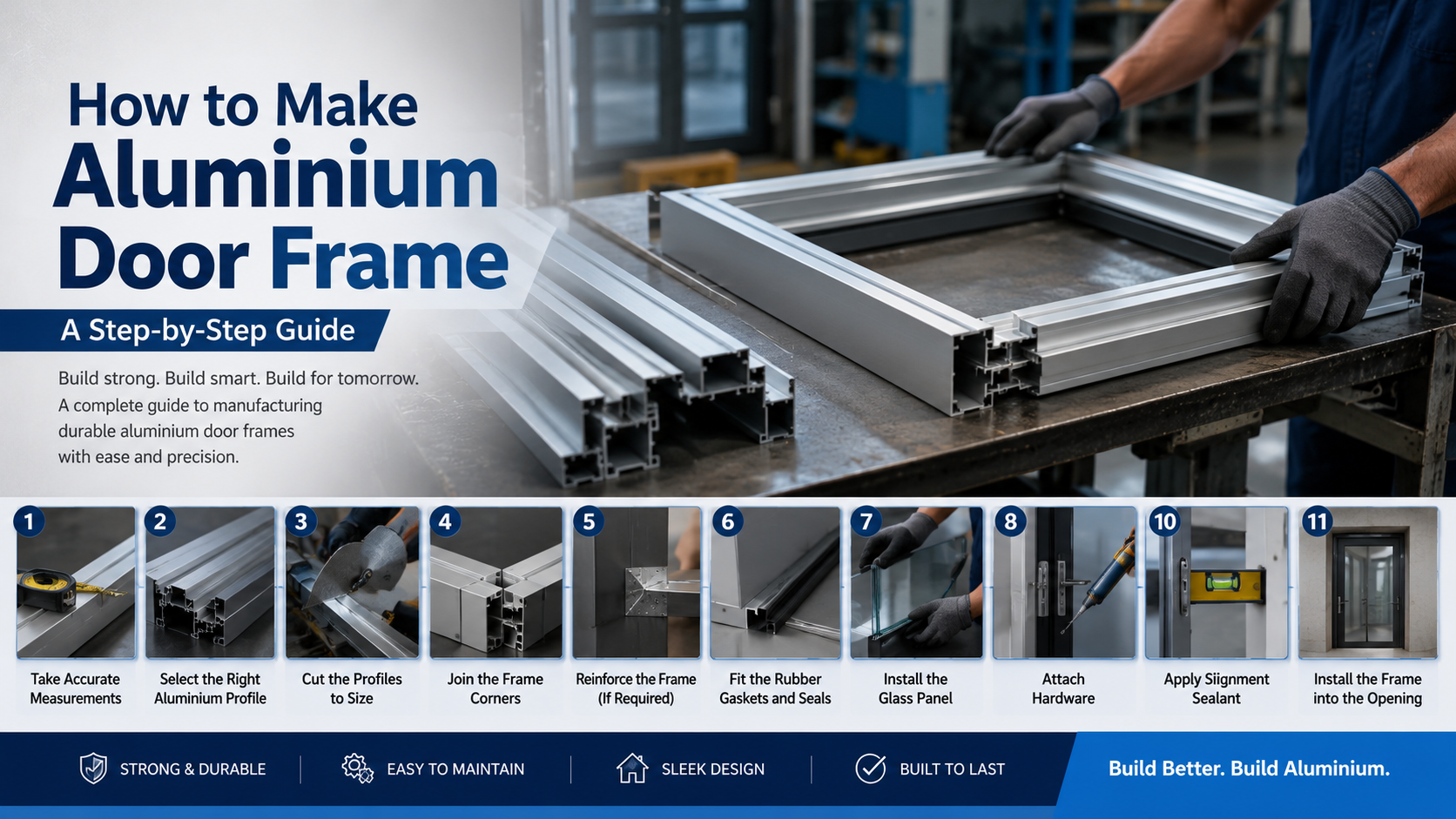 How to Make Aluminium Door Frame

A Step-by-Step Guide

Build strong. Build smart. Build for tomorrow. A complete guide to manufacturing durable aluminium door frames with ease and precision.

1 Take Accurate Measurements

2 Select the Right Aluminium Profile

3 Cut the Profiles to Size

4 Join the Frame Corners

5 Reinforce the Frame (If Required)

6 Fit the Rubber Gaskets and Seals

7 Install the Glass Panel

8 Attach Hardware

10 Apply Siignment Sealant

11 Install the Frame into the Opening

STRONG & DURABLE | EASY TO MAINTAIN | SLEEK DESIGN | BUILT TO LAST

Build Better. Build Aluminium.