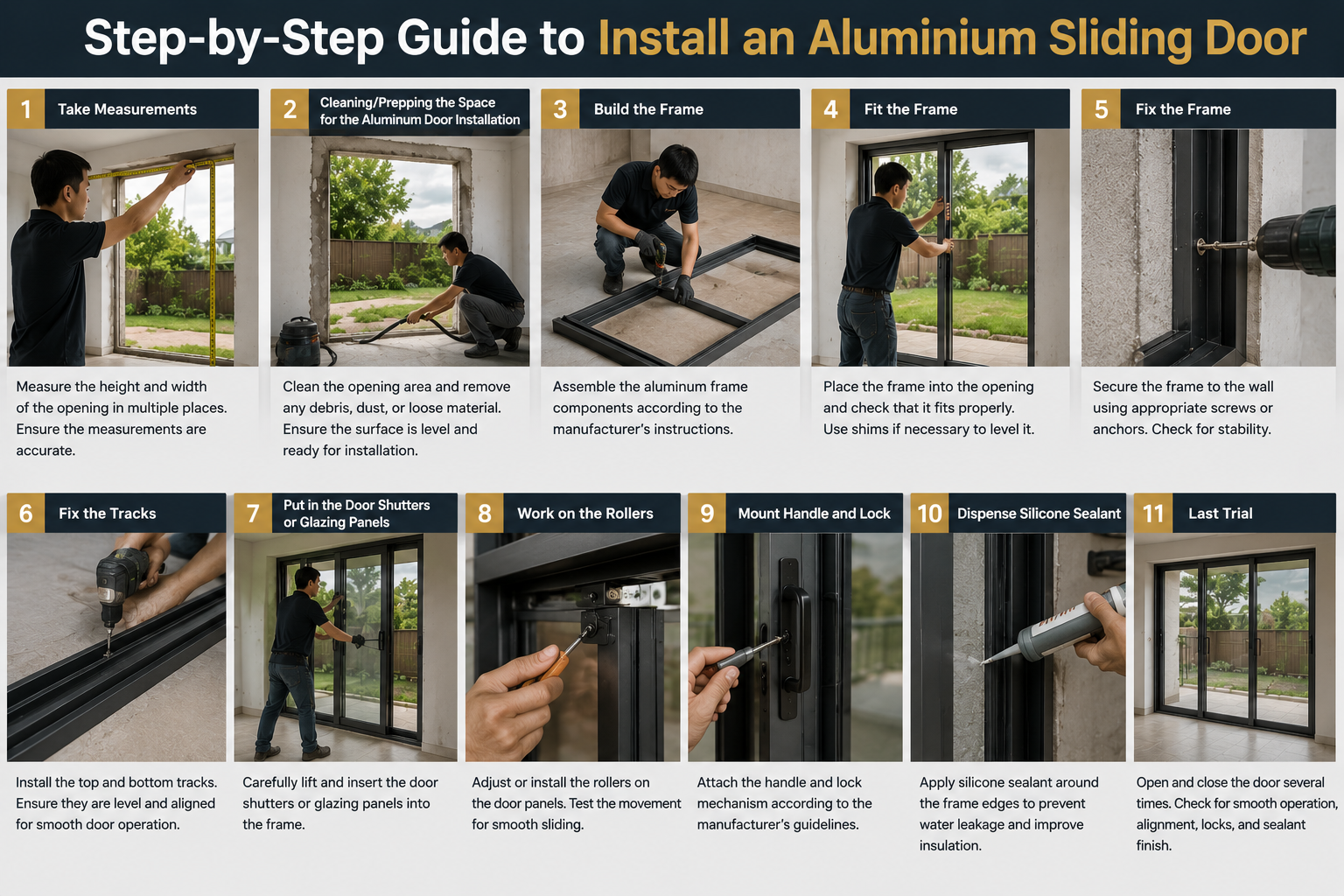 Step-by-Step Guide to Install an Aluminium Sliding Door

1 Take Measurements

Measure the height and width of the opening in multiple places. Ensure the measurements are accurate.

2 Cleaning/Prepping the Space for the Aluminum Door Installation

Clean the opening area and remove any debris, dust, or loose material. Ensure the surface is level and ready for installation.

3 Build the Frame

Assemble the aluminum frame components according to the manufacturer's instructions.

4 Fit the Frame

Place the frame into the opening and check that it fits properly. Use shims if necessary to level it.

5 Fix the Frame

Secure the frame to the wall using appropriate screws or anchors. Check for stability.

6 Fix the Tracks

Install the top and bottom tracks. Ensure they are level and aligned for smooth door operation.

7 Put in the Door Shutters or Glazing Panels

Carefully lift and insert the door shutters or glazing panels into the frame.

8 Work on the Rollers

Adjust or install the rollers on the door panels. Test the movement for smooth sliding.

9 Mount Handle and Lock

Attach the handle and lock mechanism according to the manufacturer's guidelines.

10 Dispense Silicone Sealant

Apply silicone sealant around the frame edges to prevent water leakage and improve insulation.

11 Last Trial

Open and close the door several times. Check for smooth operation, alignment, locks, and sealant finish.