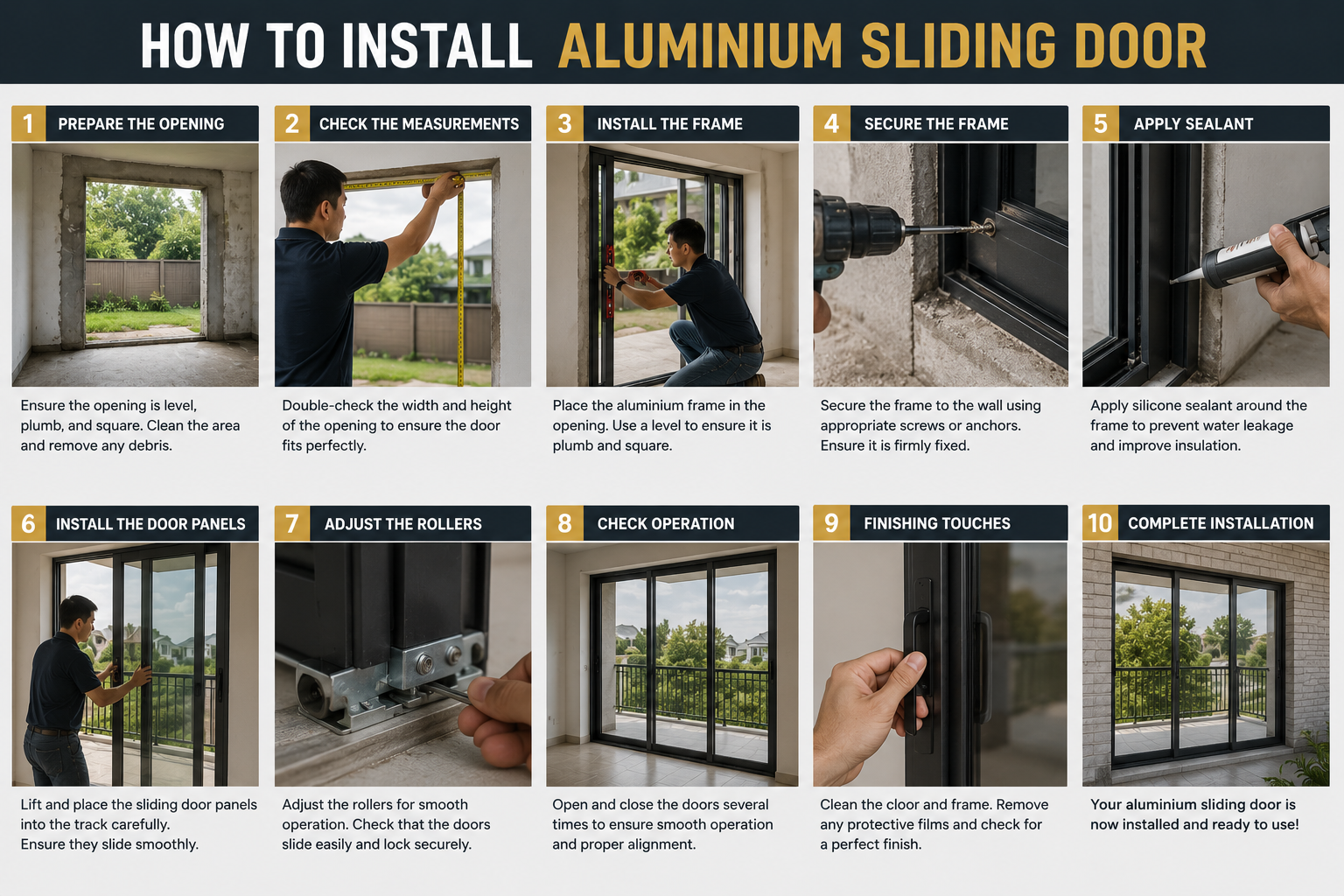 HOW TO INSTALL ALUMINIUM SLIDING DOOR

1 PREPARE THE OPENING

Ensure the opening is level, plumb, and square. Clean the area and remove any debris.

2 CHECK THE MEASUREMENTS

Double-check the width and height of the opening to ensure the door fits perfectly.

3 INSTALL THE FRAME

Place the aluminium frame in the opening. Use a level to ensure it is plumb and square.

4 SECURE THE FRAME

Secure the frame to the wall using appropriate screws or anchors. Ensure it is firmly fixed.

5 APPLY SEALANT

Apply silicone sealant around the frame to prevent water leakage and improve insulation.

6 INSTALL THE DOOR PANELS

Lift and place the sliding door panels into the track carefully. Ensure they slide smoothly.

7 ADJUST THE ROLLERS

Adjust the rollers for smooth operation. Check that the doors slide easily and lock securely.

8 CHECK OPERATION

Open and close the doors several times to ensure smooth operation and proper alignment.

9 FINISHING TOUCHES

Clean the cloor and frame. Remove any protective films and check for a perfect finish.

10 COMPLETE INSTALLATION

Your aluminium sliding door is now installed and ready to use!