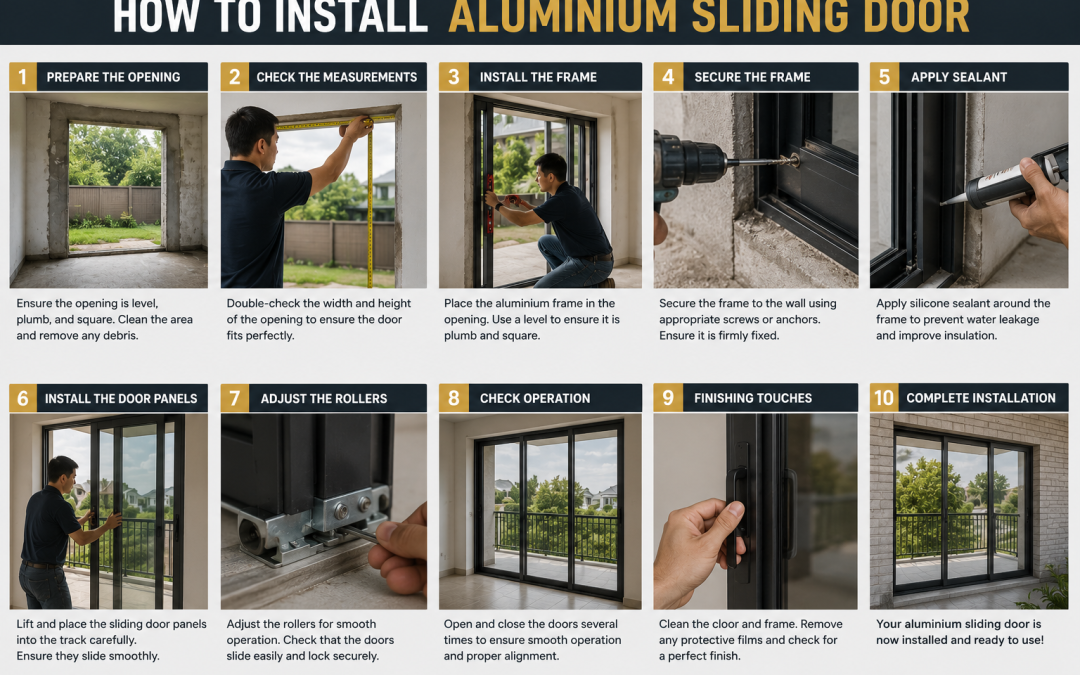 HOW TO INSTALL ALUMINIUM SLIDING DOOR

1 PREPARE THE OPENING

Ensure the opening is level, plumb, and square. Clean the area and remove any debris.

2 CHECK THE MEASUREMENTS

Double-check the width and height of the opening to ensure the door fits perfectly.

3 INSTALL THE FRAME

Place the aluminium frame in the opening. Use a level to ensure it is plumb and square.

4 SECURE THE FRAME

Secure the frame to the wall using appropriate screws or anchors. Ensure it is firmly fixed.

5 APPLY SEALANT

Apply silicone sealant around the frame to prevent water leakage and improve insulation.

6 INSTALL THE DOOR PANELS

Lift and place the sliding door panels into the track carefully. Ensure they slide smoothly.

7 ADJUST THE ROLLERS

Adjust the rollers for smooth operation. Check that the doors slide easily and lock securely.

8 CHECK OPERATION

Open and close the doors several times to ensure smooth operation and proper alignment.

9 FINISHING TOUCHES

Clean the cloor and frame. Remove any protective films and check for a perfect finish.

10 COMPLETE INSTALLATION

Your aluminium sliding door is now installed and ready to use!