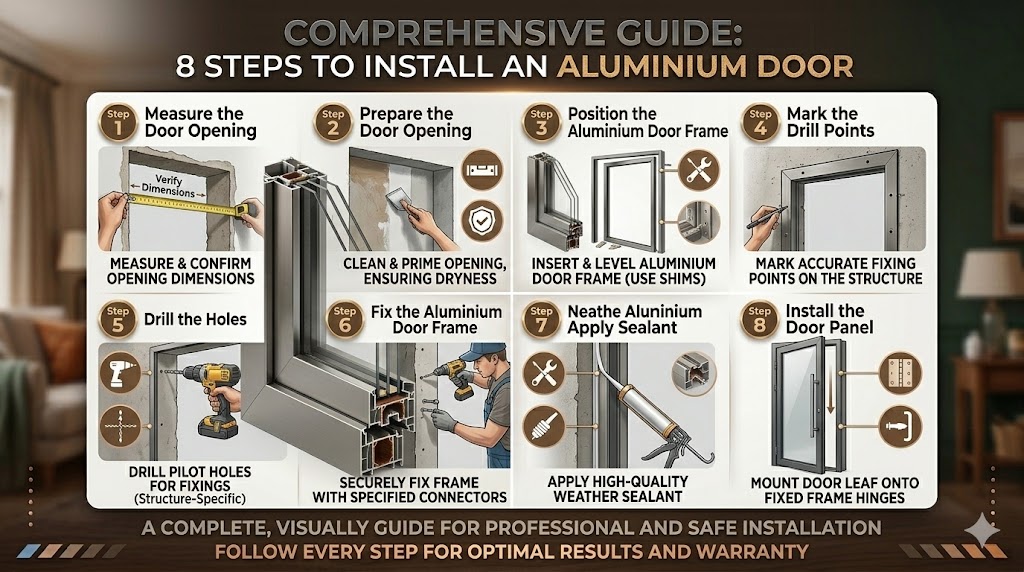 COMPREHENSIVE GUIDE:
8 STEPS TO INSTALL AN ALUMINIUM DOOR

Step 1 Measure the Door Opening

Verify Dimensions

MEASURE & CONFIRM OPENING DIMENSIONS

Step 2 Prepare the Door Opening

CLEAN & PRIME OPENING, ENSURING DRYNESS

Step 3 Position the Aluminium Door Frame

INSERT & LEVEL ALUMINIUM DOOR FRAME (USE SHIMS)

Step 4 Mark the Drill Points

MARK ACCURATE FIXING POINTS ON THE STRUCTURE

Step 5 Drill the Holes

DRILL PILOT HOLES FOR FIXINGS (Structure-Specific)

Step 6 Fix the Aluminium Door Frame

SECURELY FIX FRAME WITH SPECIFIED CONNECTORS

Step 7 Neathe Aluninium Apply Sealant

APPLY HIGH-QUALITY WEATHER SEALANT

Step 8 Install the Door Panel

MOUNT DOOR LEAF ONTO FIXED FRAME HINGES

A COMPLETE, VISUALLY GUIDE FOR PROFESSIONAL AND SAFE INSTALLATION
FOLLOW EVERY STEP FOR OPTIMAL RESULTS AND WARRANTY