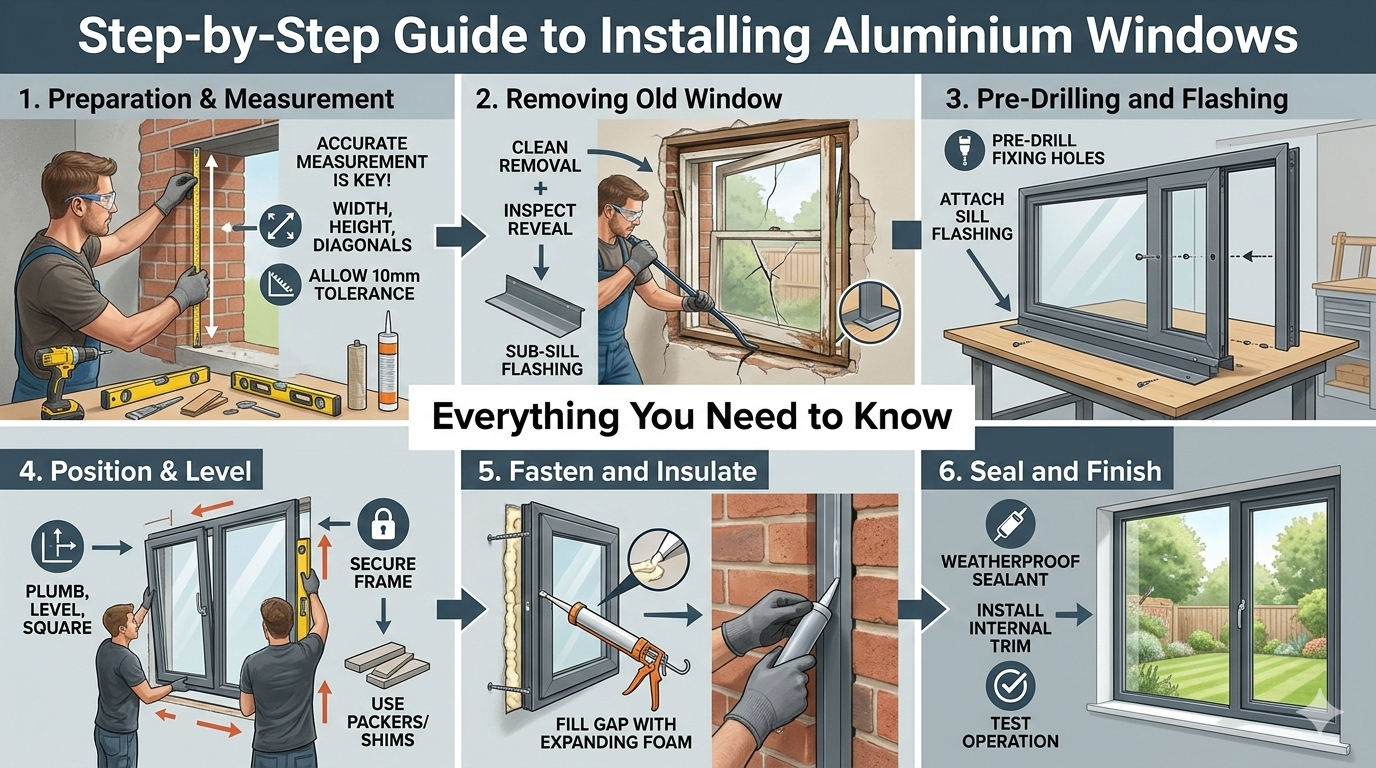 Step-by-Step Guide to Installing Aluminium Windows

1. Preparation & Measurement

ACCURATE MEASUREMENT IS KEY!

WIDTH, HEIGHT, DIAGONALS

ALLOW 10mm TOLERANCE

2. Removing Old Window

CLEAN REMOVAL + INSPECT REVEAL

SUB-SILL FLASHING

3. Pre-Drilling and Flashing

PRE-DRILL FIXING HOLES

ATTACH SILL FLASHING

Everything You Need to Know

4. Position & Level

PLUMB, LEVEL, SQUARE

SECURE FRAME

USE PACKERS/ SHIMS

5. Fasten and Insulate

FILL GAP WITH EXPANDING FOAM

6. Seal and Finish

WEATHERPROOF SEALANT

INSTALL INTERNAL TRIM

TEST OPERATION