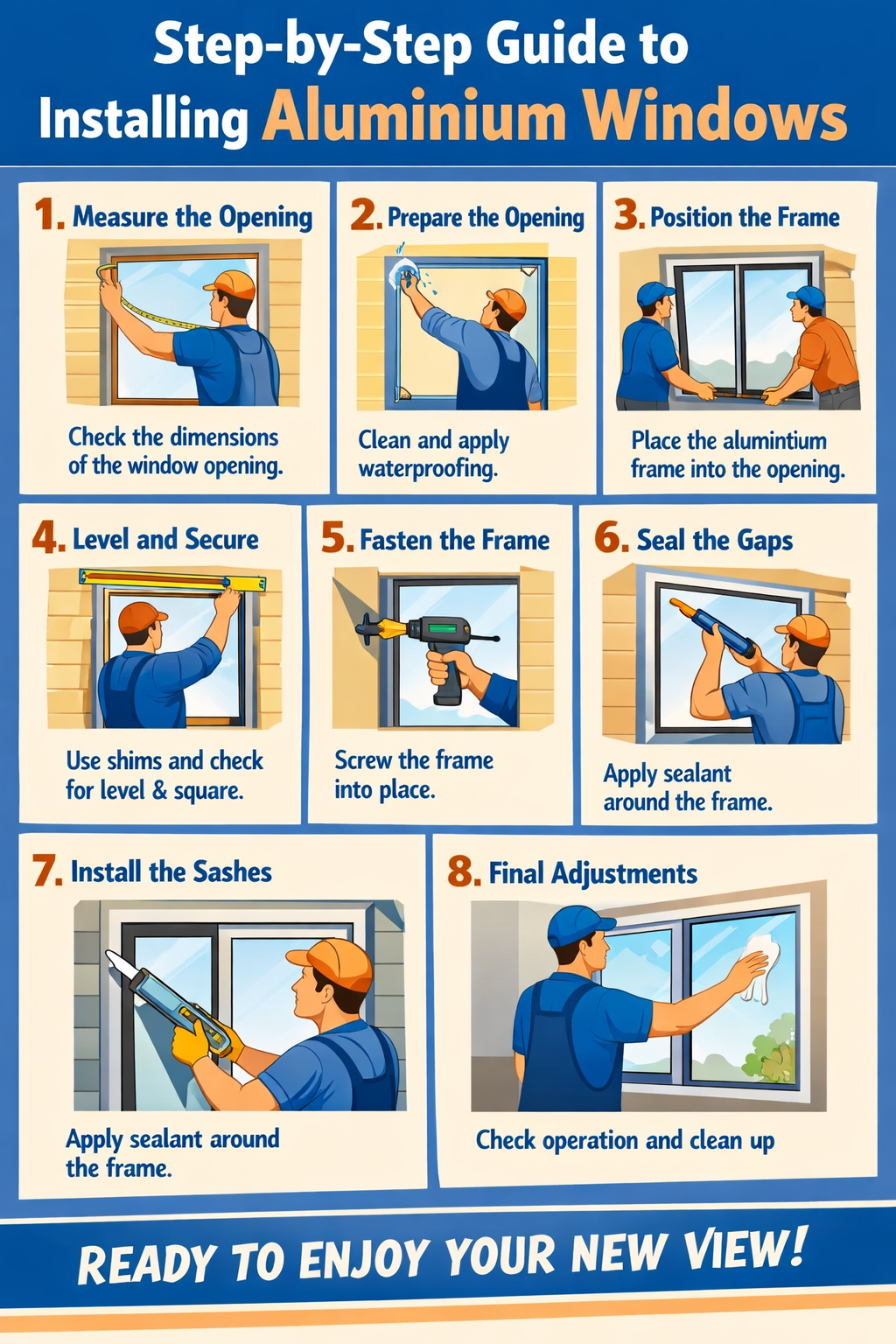 Step-by-Step Guide to Installing Aluminium Windows

1. Measure the Opening

Check the dimensions of the window opening.

2. Prepare the Opening

Clean and apply waterproofing.

3. Position the Frame

Place the alumintium frame into the opening.

4. Level and Secure

Use shims and check for level & square.

5. Fasten the Frame

Screw the frame into place.

6. Seal the Gaps

Apply sealant around the frame.

7. Install the Sashes

Apply sealant around the frame.

8. Final Adjustments

Check operation and clean up

READY TO ENJOY YOUR NEW VIEW!